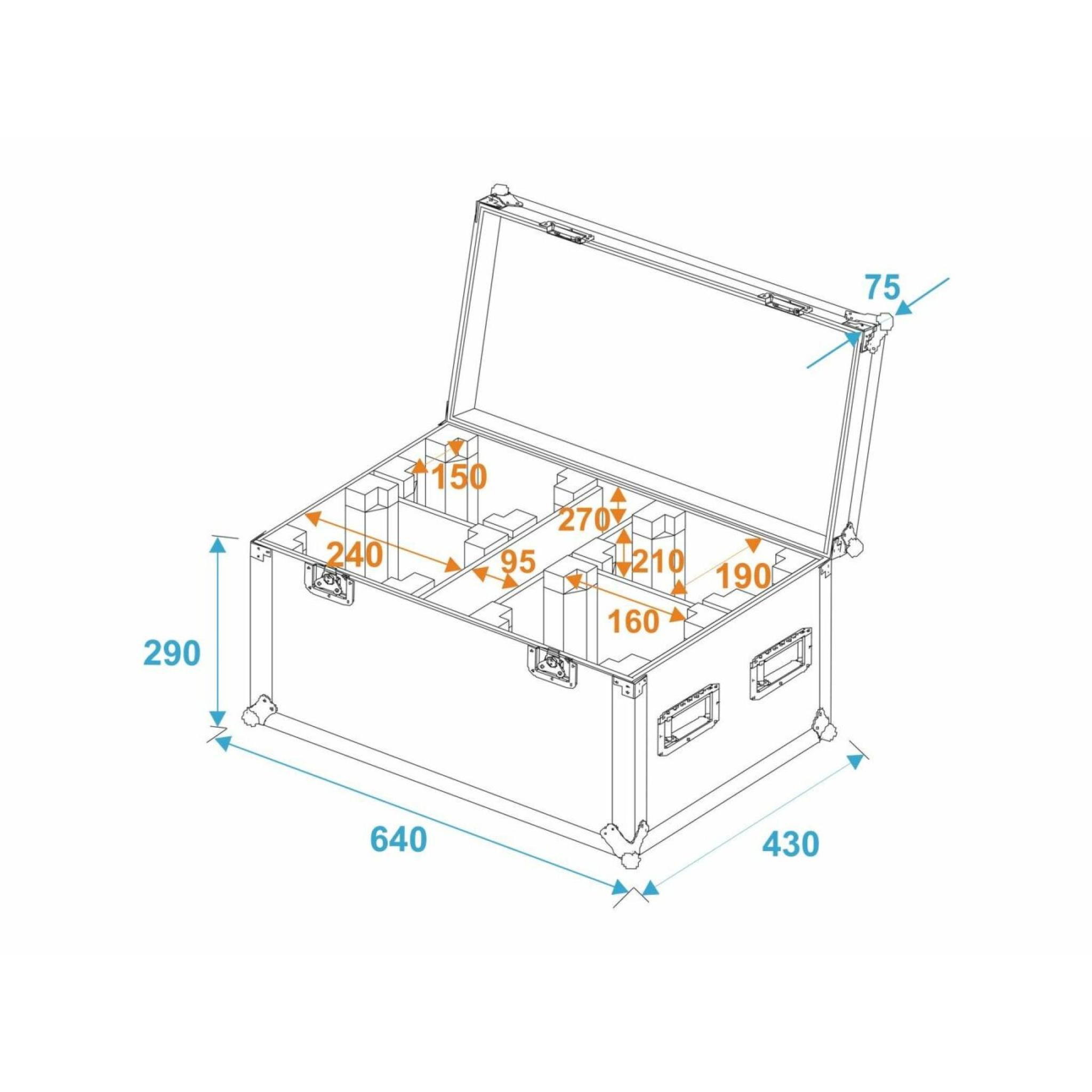 75

150

270

240

95

210

190

160

290

640

430