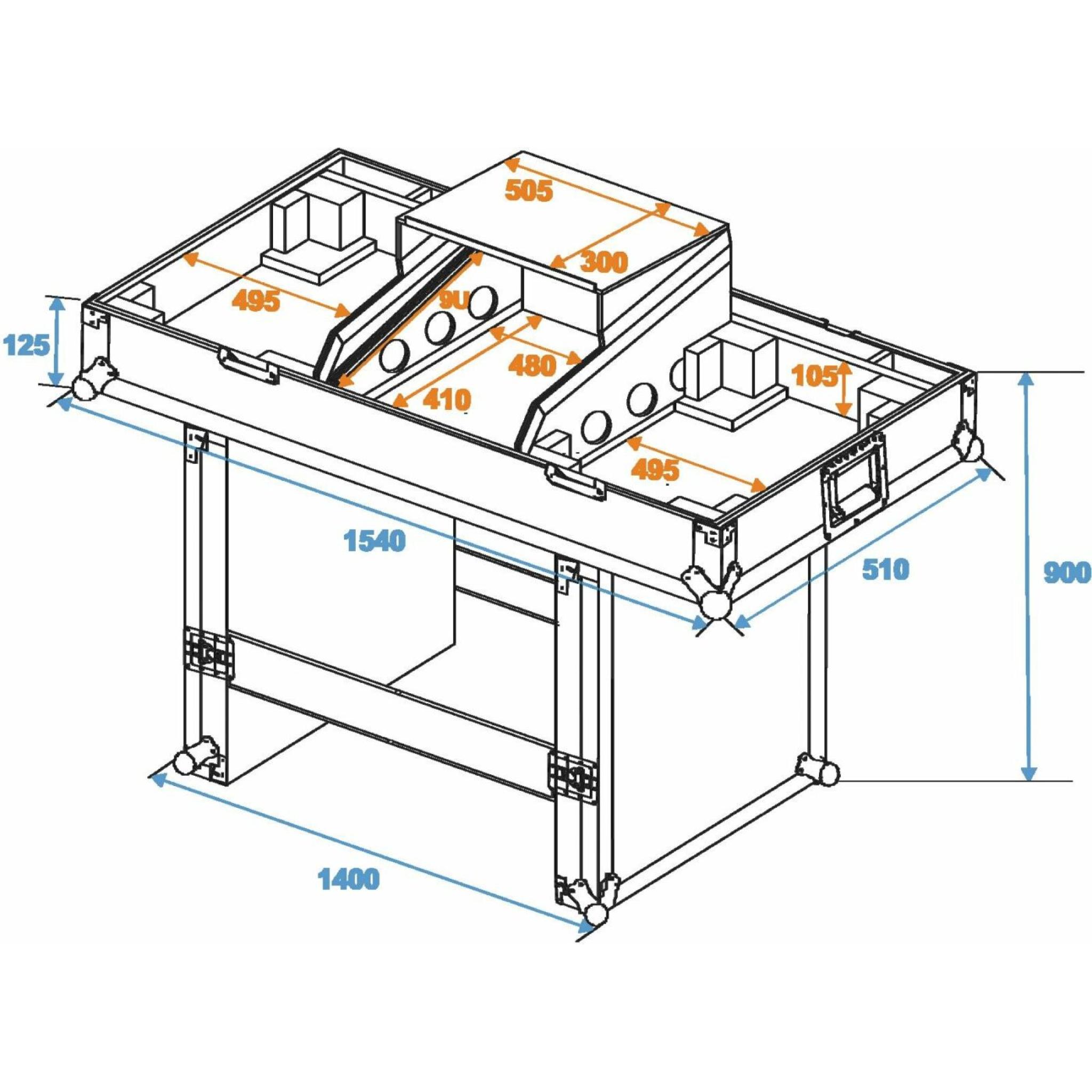 505
300
495
9U
125
480
410
105
495
1540
510
900
1400